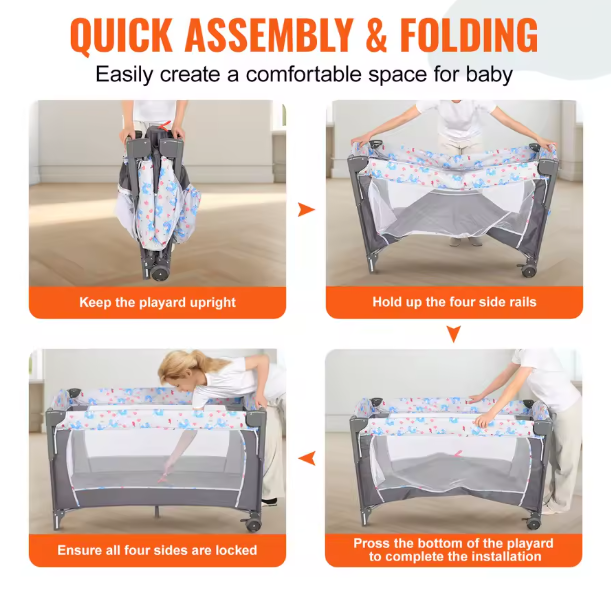 QUICK ASSEMBLY & FOLDING
Easily create a comfortable space for baby

Keep the playard upright

Hold up the four side rails

Pross the bottom of the playard to complete the installation

Ensure all four sides are locked